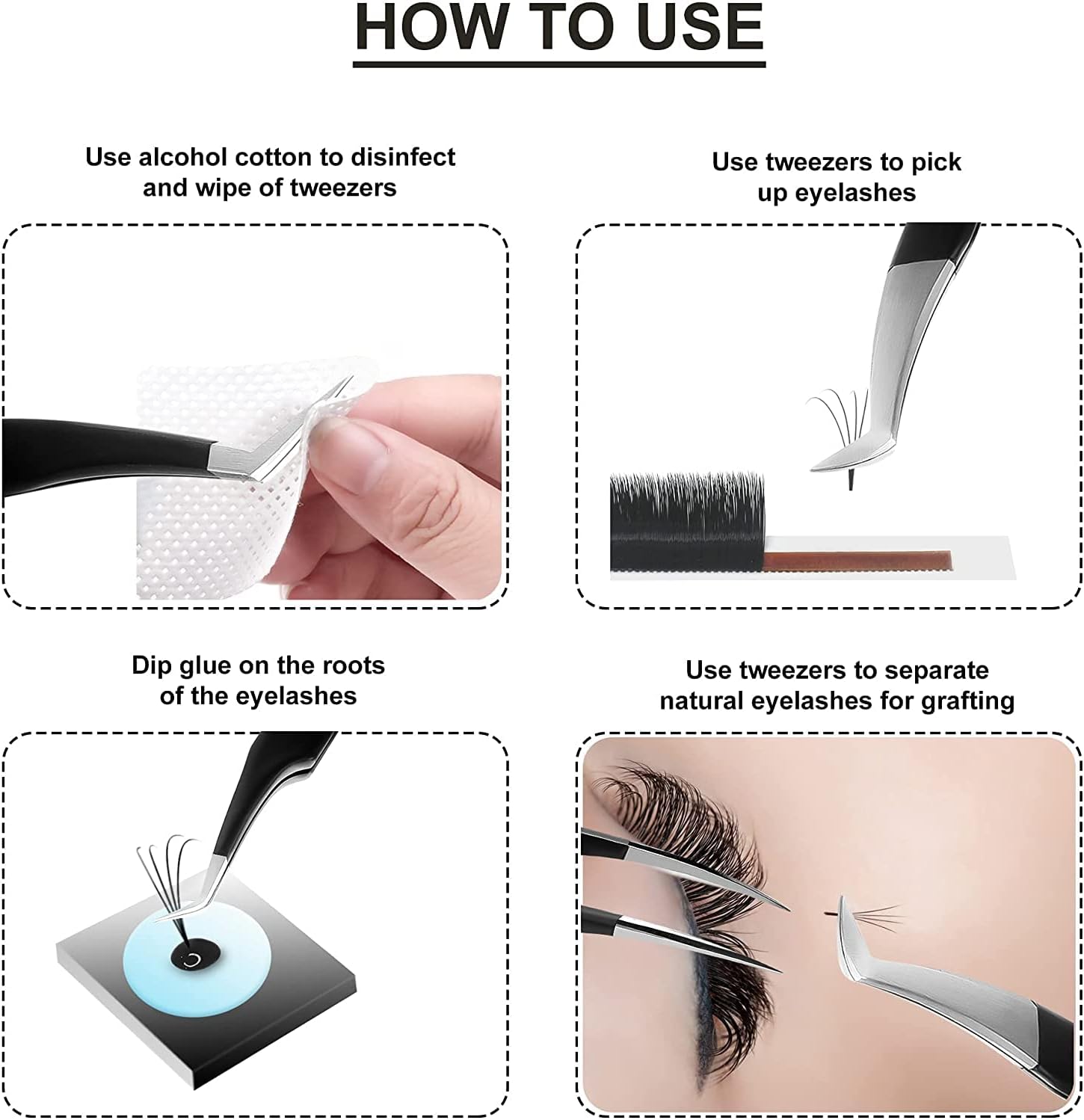 HOW TO USE

Use alcohol cotton to disinfect and wipe of tweezers

Use tweezers to pick up eyelashes

Dip glue on the roots of the eyelashes

Use tweezers to separate natural eyelashes for grafting