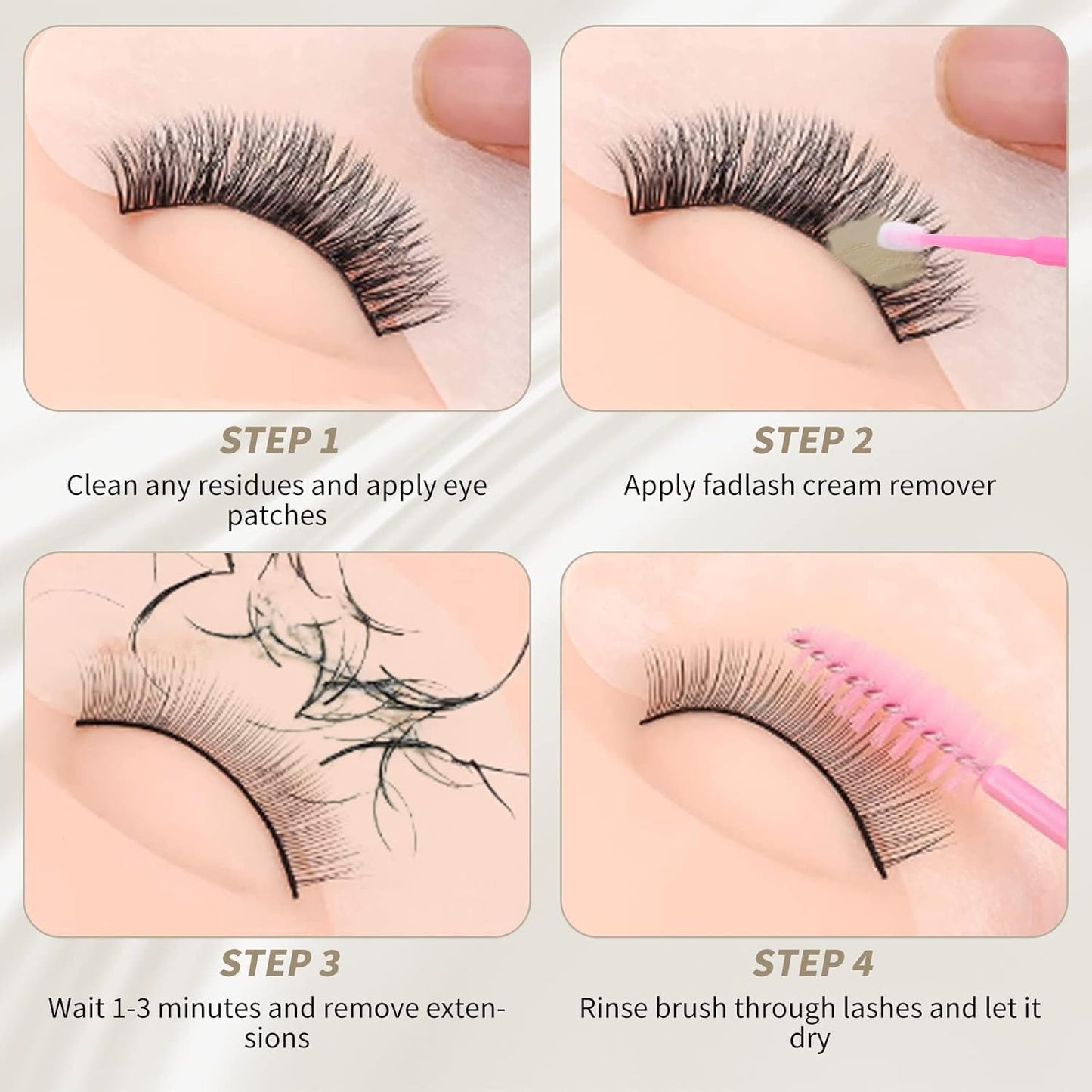 STEP 1
Clean any residues and apply eye patches

STEP 2
Apply fadlash cream remover

STEP 3
Wait 1-3 minutes and remove extensions

STEP 4
Rinse brush through lashes and let it dry